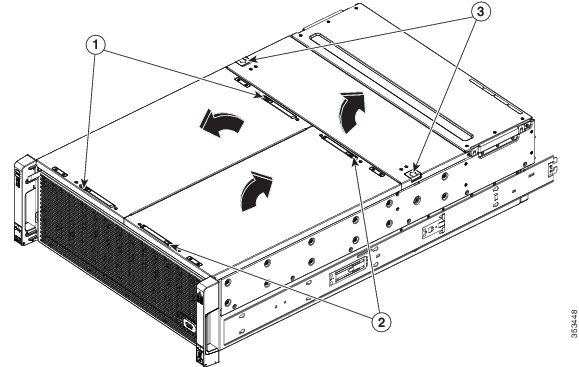 1
3
2
353448