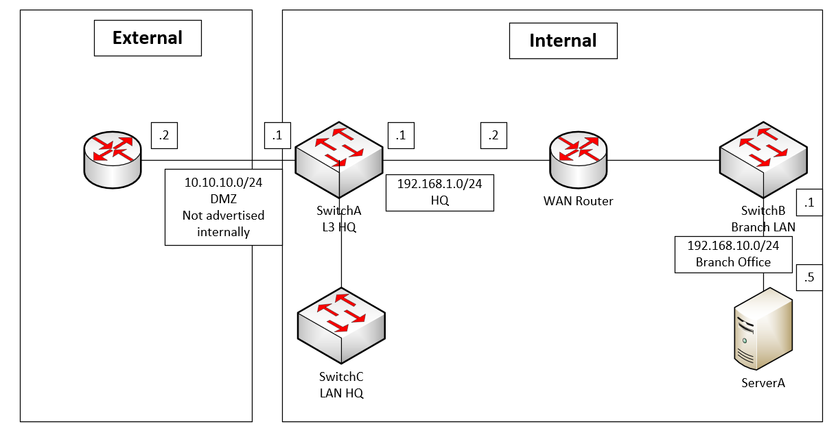 External

Internal

.2

.1

.1

.2

10.10.10.0/24
DMZ
Not advertised internally

SwitchA
L3 HQ

192.168.1.0/24
HQ

WAN Router

SwitchB
Branch LAN

.1

192.168.10.0/24
Branch Office

.5

SwitchC
LAN HQ

ServerA